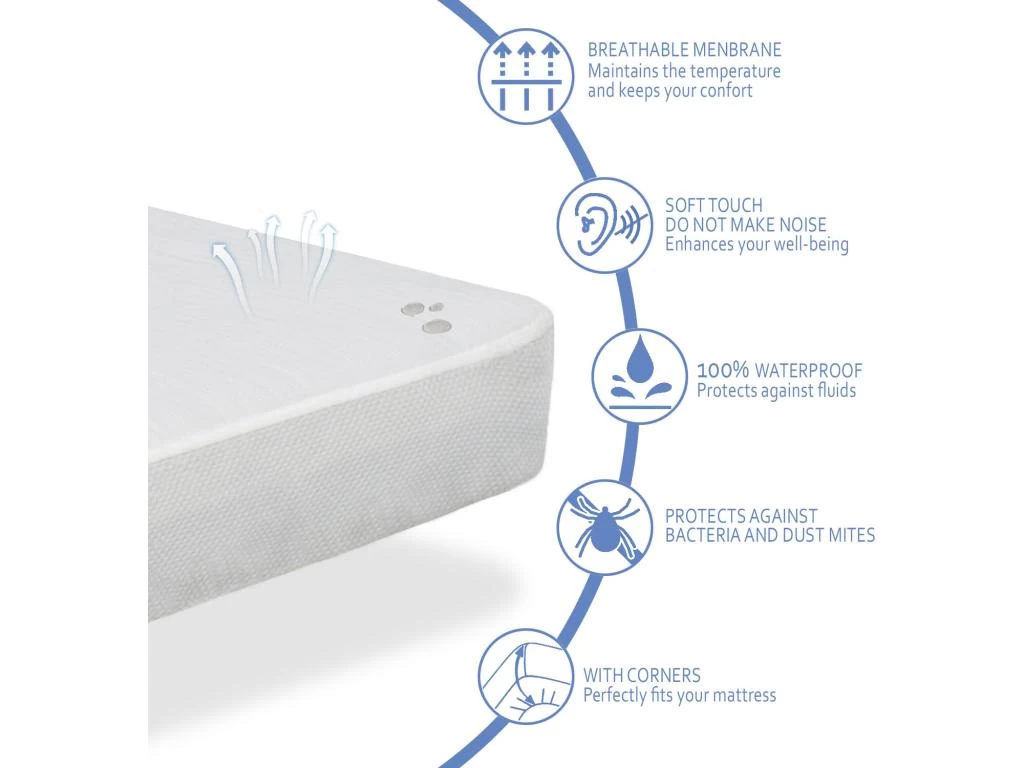 BREATHABLE MENBRANE
Maintains the temperature and keeps your confort

SOFT TOUCH
DO NOT MAKE NOISE
Enhances your well-being

100% WATERPROOF
Protects against fluids

PROTECTS AGAINST BACTERIA AND DUST MITES

WITH CORNERS
Perfectly fits your mattress